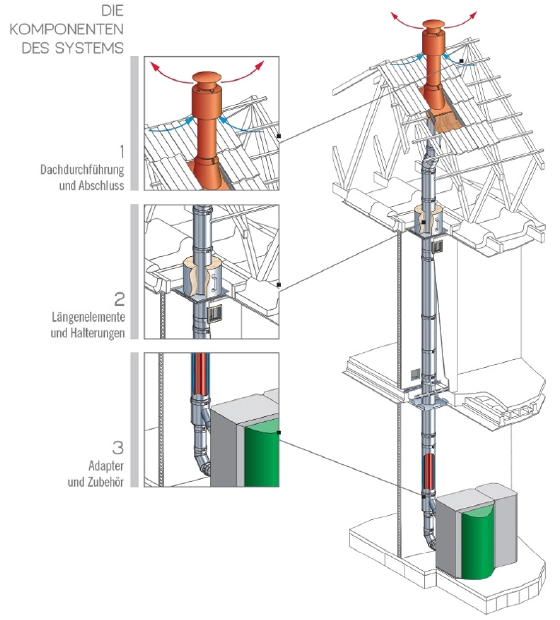 DIE KOMPONENTEN DES SYSTEMS

1
Dachdurchführung und Abschluss

2
Längenelemente und Halterungen

3
Adapter und Zubehör